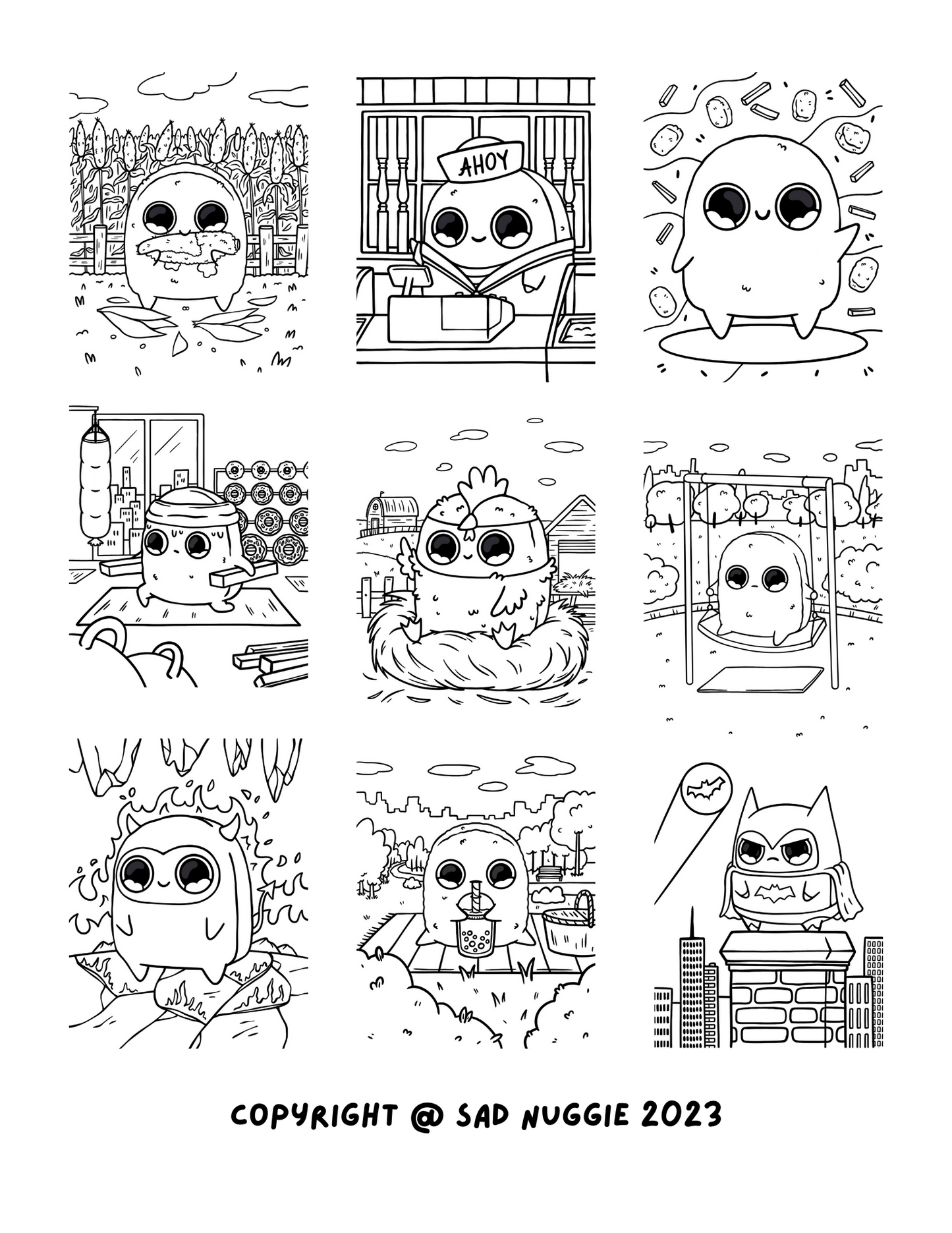 AHOY

COPYRIGHT @ SAD NUGGIE 2023